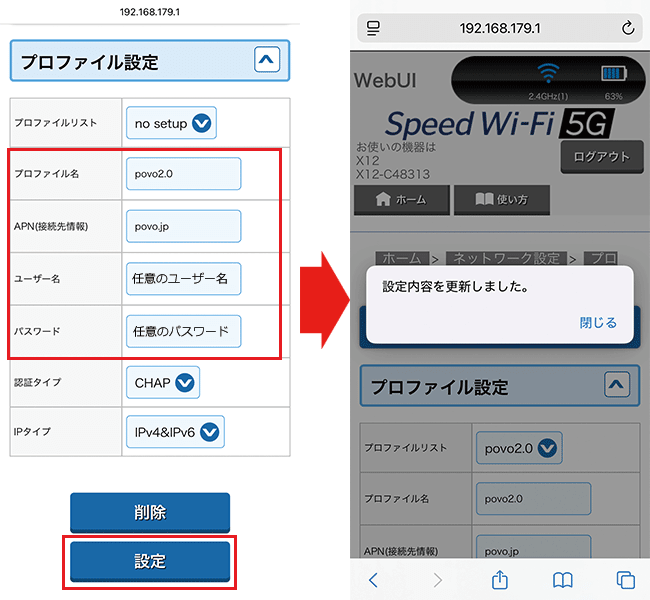 192.168.179.1

プロファイル設定

| プロファイルリスト | no setup |
|---|---|
| プロファイル名 | povo2.0 |
| APN(接続先情報) | povo.jp |
| ユーザー名 | 任意のユーザー名 |
| パスワード | 任意のパスワード |
| 認証タイプ | CHAP |
| IPタイプ | IPv4&IPv6 |

削除

設定

192.168.179.1

WebUI

2.4GHz(1) 63%

Speed Wi-Fi 5G

お使いの機器は
X12
X12-C48313

ログアウト

ホーム 使い方

ホーム > ネットワーク設定 > プロ

設定内容を更新しました。

閉じる

プロファイル設定

| プロファイルリスト | povo2.0 |
|---|---|
| プロファイル名 | povo2.0 |
| APN(接続先情報) | povo.jp |